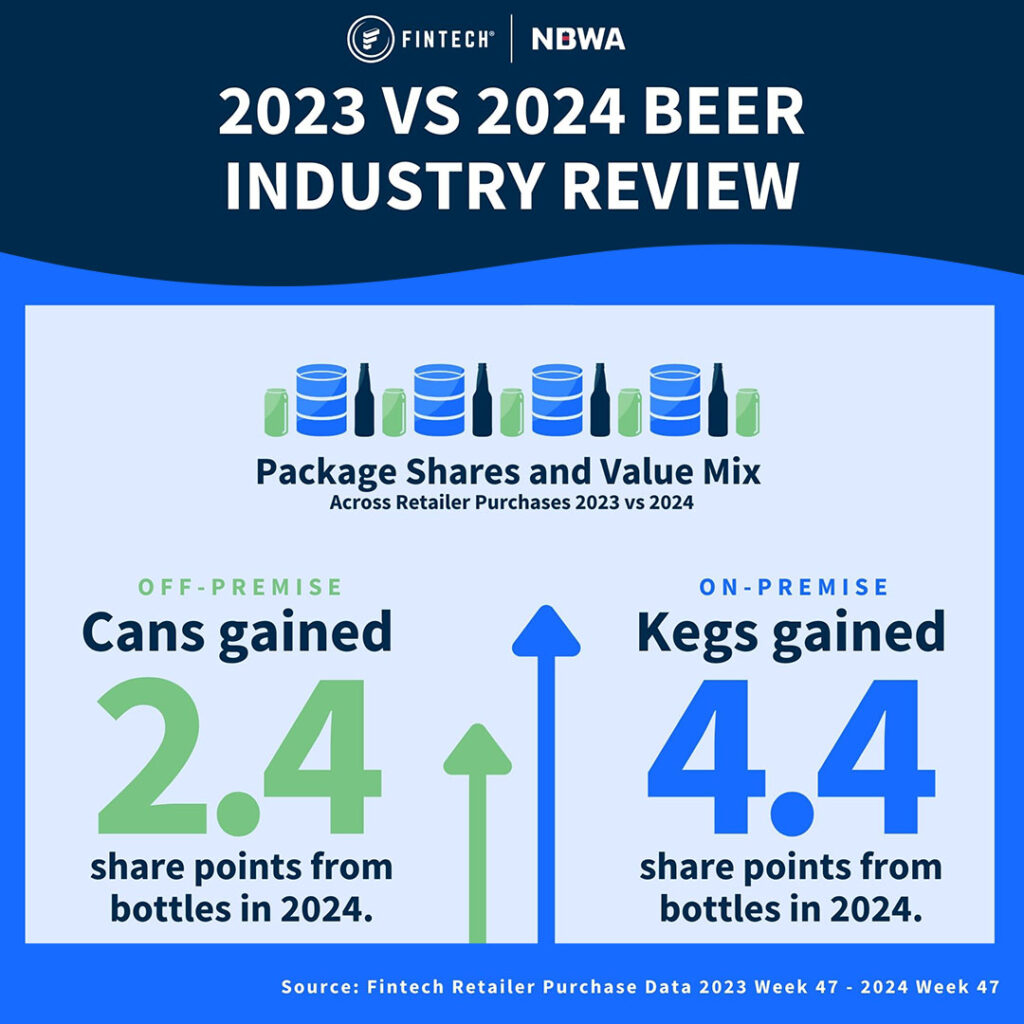 FINTECH® | NBWA

2023 VS 2024 BEER INDUSTRY REVIEW

Package Shares and Value Mix
Across Retailer Purchases 2023 vs 2024

OFF-PREMISE
Cans gained
2.4
share points from bottles in 2024.

ON-PREMISE
Kegs gained
4.4
share points from bottles in 2024.

Source: Fintech Retailer Purchase Data 2023 Week 47 - 2024 Week 47